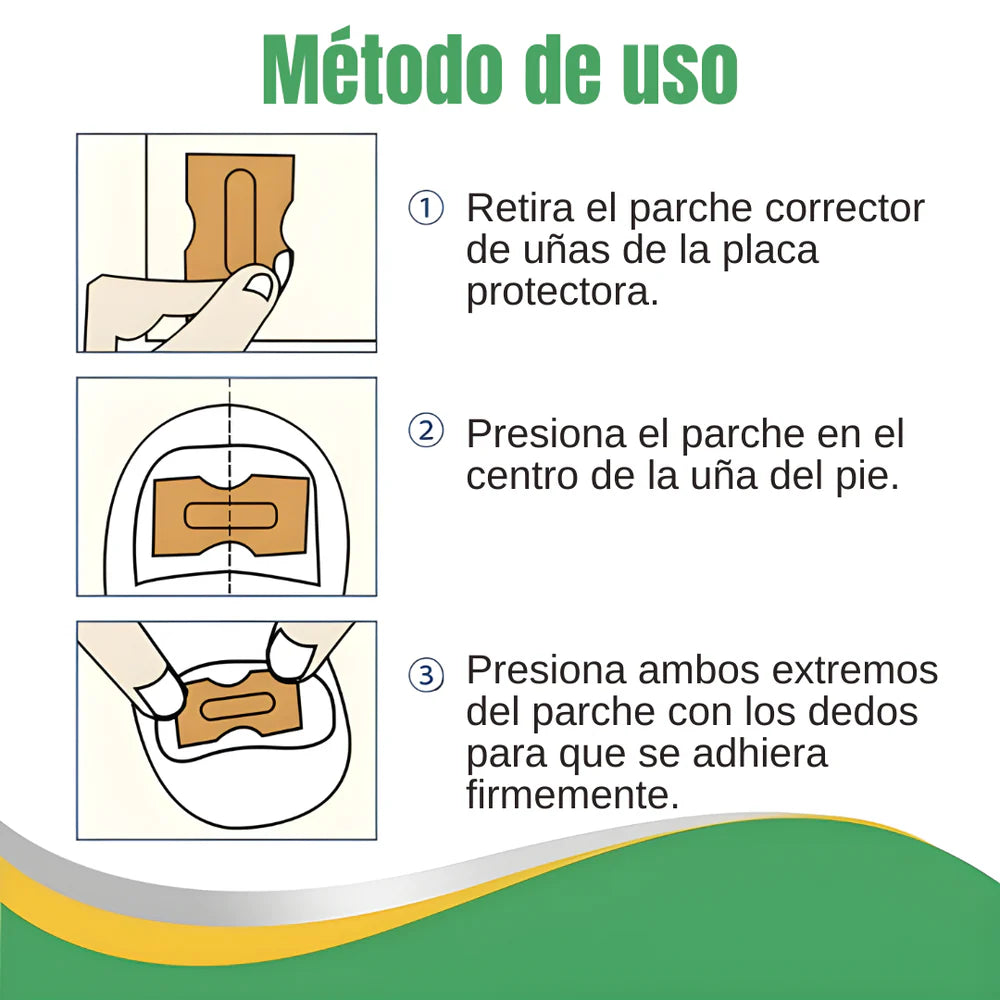 Método de uso

① Retira el parche corrector de uñas de la placa protectora.

② Presiona el parche en el centro de la uña del pie.

③ Presiona ambos extremos del parche con los dedos para que se adhiera firmemente.