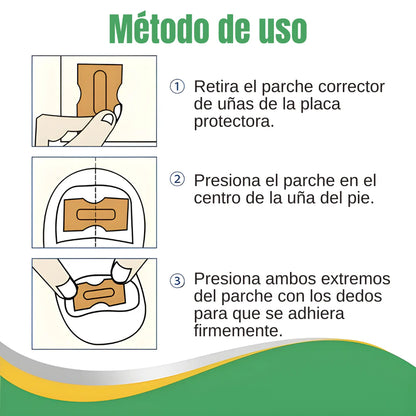 Método de uso

① Retira el parche corrector de uñas de la placa protectora.

② Presiona el parche en el centro de la uña del pie.

③ Presiona ambos extremos del parche con los dedos para que se adhiera firmemente.